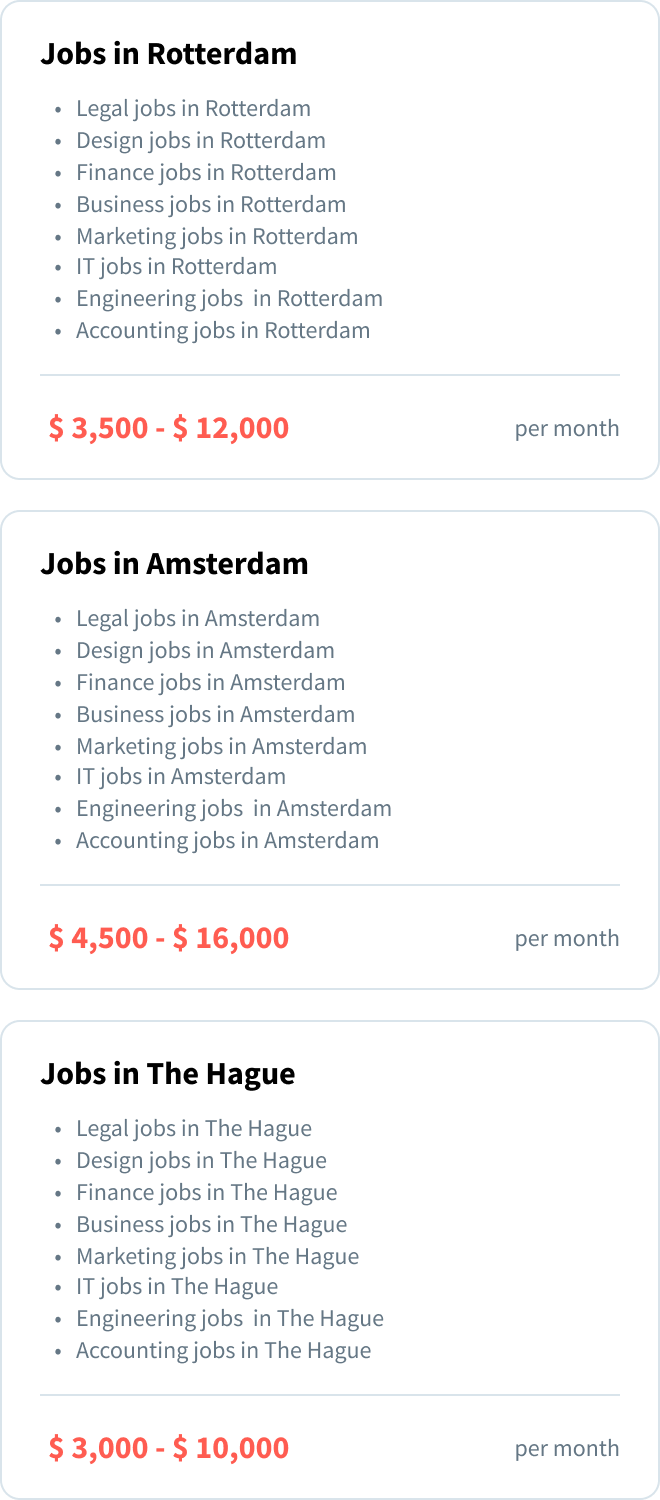 Jobs in Rotterdam

• Legal jobs in Rotterdam
• Design jobs in Rotterdam
• Finance jobs in Rotterdam
• Business jobs in Rotterdam
• Marketing jobs in Rotterdam
• IT jobs in Rotterdam
• Engineering jobs in Rotterdam
• Accounting jobs in Rotterdam

$ 3,500 - $ 12,000 per month

Jobs in Amsterdam

• Legal jobs in Amsterdam
• Design jobs in Amsterdam
• Finance jobs in Amsterdam
• Business jobs in Amsterdam
• Marketing jobs in Amsterdam
• IT jobs in Amsterdam
• Engineering jobs in Amsterdam
• Accounting jobs in Amsterdam

$ 4,500 - $ 16,000 per month

Jobs in The Hague

• Legal jobs in The Hague
• Design jobs in The Hague
• Finance jobs in The Hague
• Business jobs in The Hague
• Marketing jobs in The Hague
• IT jobs in The Hague
• Engineering jobs in The Hague
• Accounting jobs in The Hague

$ 3,000 - $ 10,000 per month